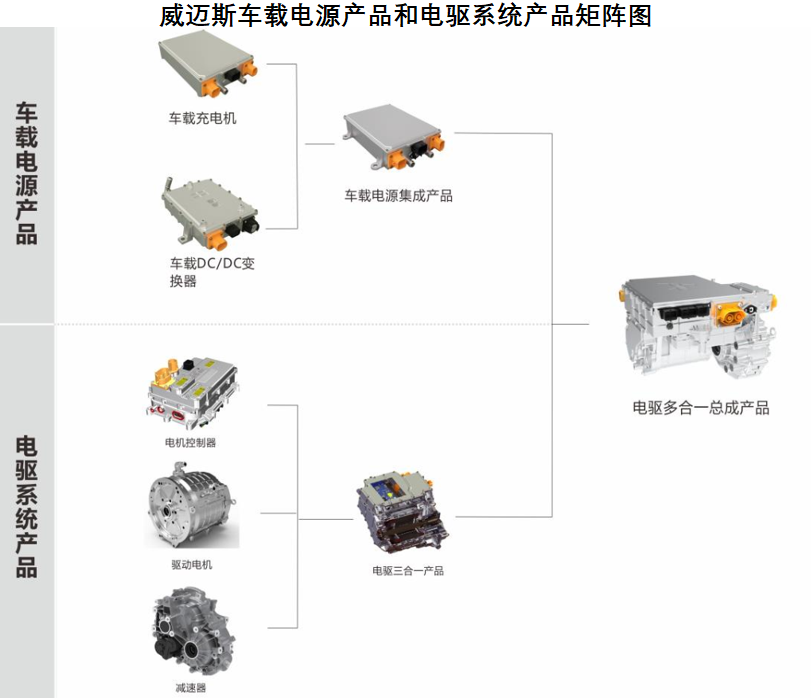 威迈斯车载电源产品和电驱系统产品矩阵图

车载电源产品

车载充电机

车载DC/DC变换器

车载电源集成产品

电驱系统产品

电机控制器

驱动电机

减速器

电驱三合一产品

电驱多合一总成产品