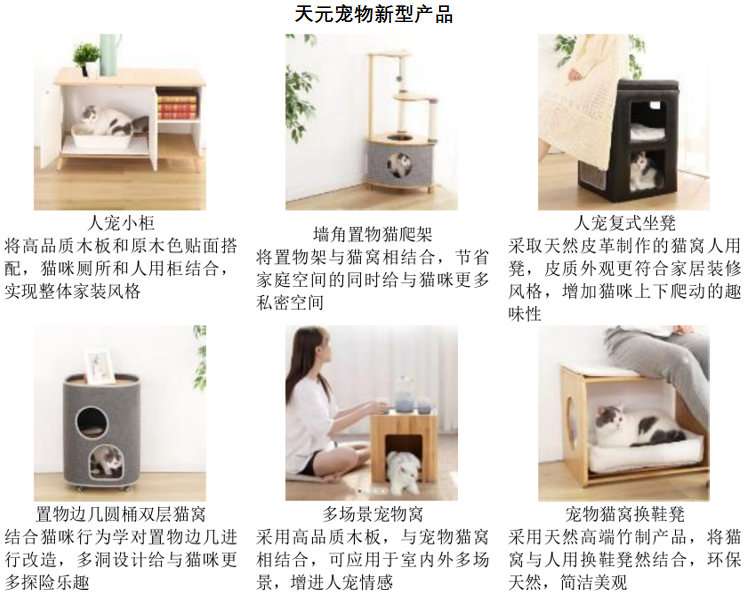 天元宠物新型产品

人宠小柜
将高品质木板和原木色贴面搭配，猫咪厕所和人用柜结合，实现整体家装风格

墙角置物猫爬架
将置物架与猫窝相结合，节省家庭空间的同时给与猫咪更多私密空间

人宠复式坐凳
采取天然皮革制作的猫窝人用凳，皮质外观更符合家居装修风格，增加猫咪上下爬动的趣味性

置物边几圆桶双层猫窝
结合猫咪行为学对置物边几进行改造，多洞设计给与猫咪更多探险乐趣

多场景宠物窝
采用高品质木板，与宠物猫窝相结合，可应用于室内外多场景，增进人宠情感

宠物猫窝换鞋凳
采用天然高端竹制产品，将猫窝与人用换鞋凳然结合，环保天然，简洁美观